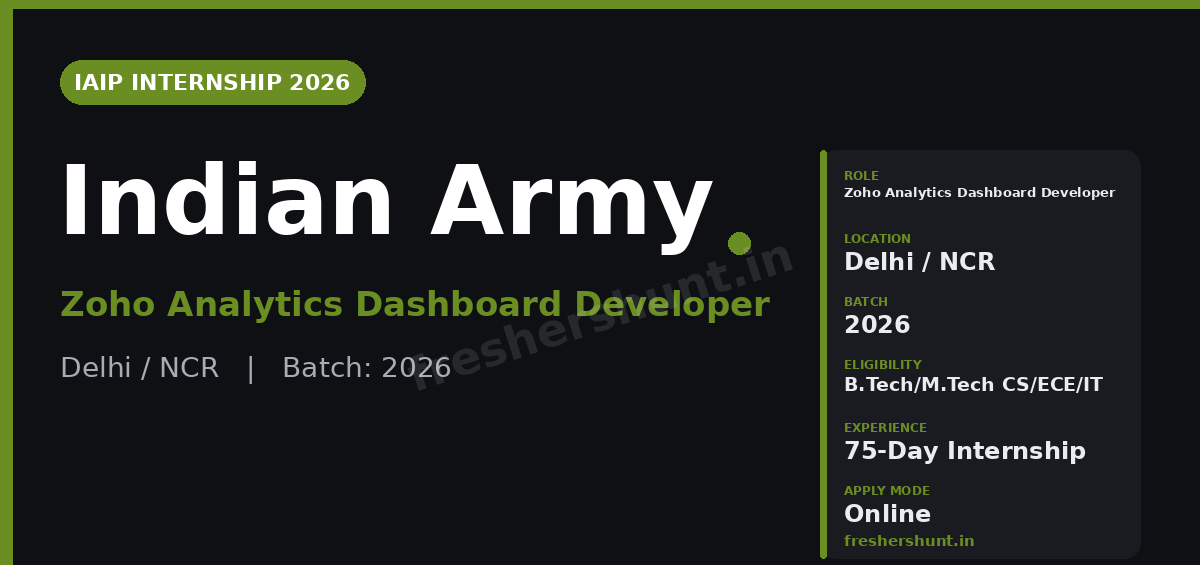 IAIP INTERNSHIP 2026

Indian Army.

Zoho Analytics Dashboard Developer

Delhi / NCR | Batch: 2026

freshershunt.in

ROLE
Zoho Analytics Dashboard Developer

LOCATION
Delhi / NCR

BATCH
2026

ELIGIBILITY
B.Tech/M.Tech CS/ECE/IT

EXPERIENCE
75-Day Internship

APPLY MODE
Online

freshershunt.in