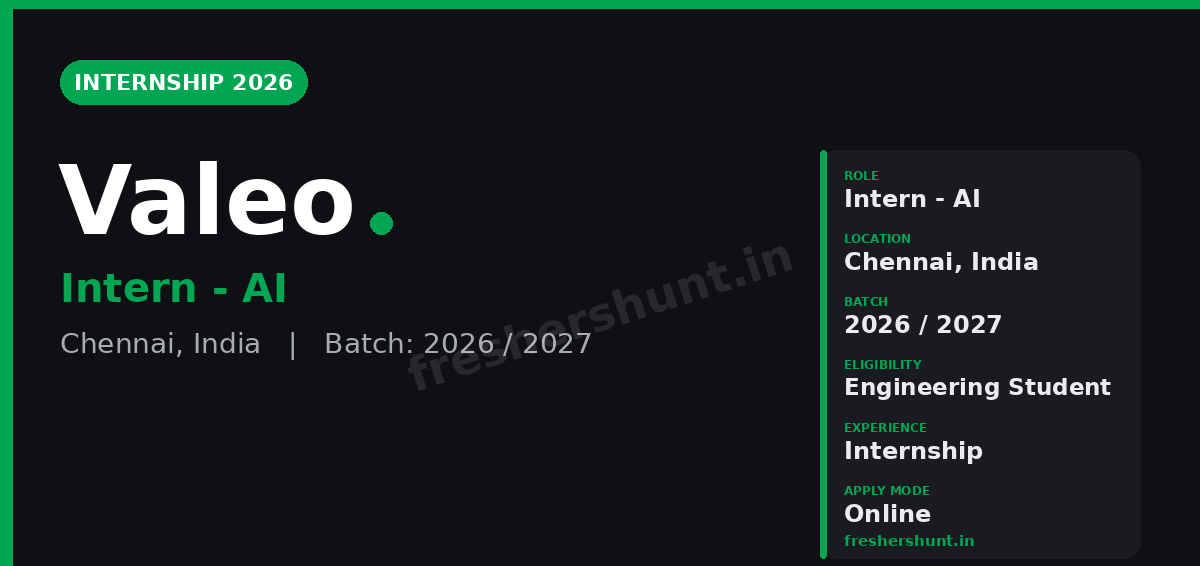 INTERNSHIP 2026

Valeo.

Intern - AI

Chennai, India | Batch: 2026 / 2027

freshershunt.in

ROLE
Intern - AI

LOCATION
Chennai, India

BATCH
2026 / 2027

ELIGIBILITY
Engineering Student

EXPERIENCE
Internship

APPLY MODE
Online

freshershunt.in